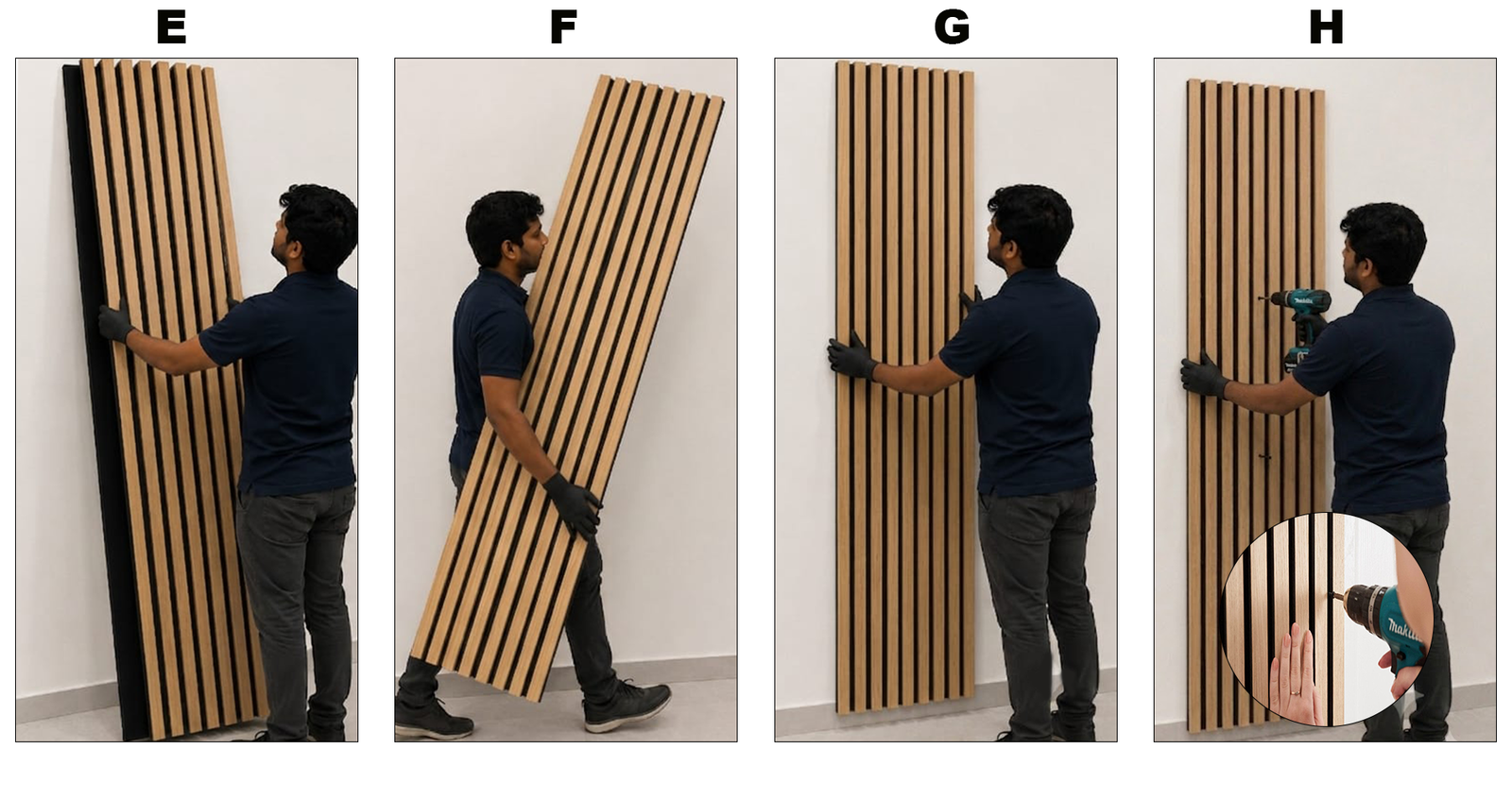 E

F

G

H

makita